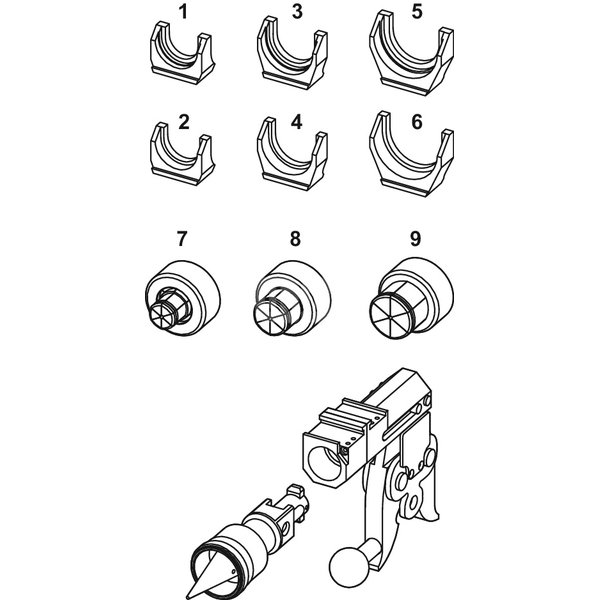 1
3
5
2
4
6
7
8
9